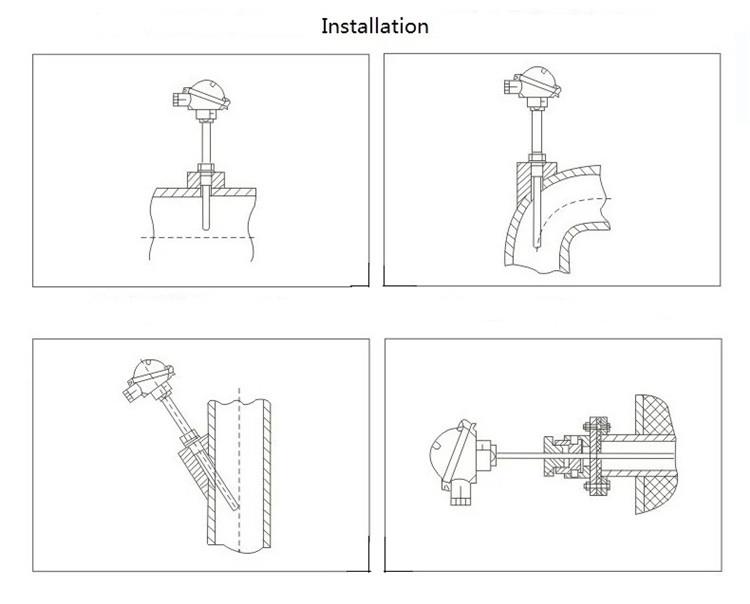 Installation